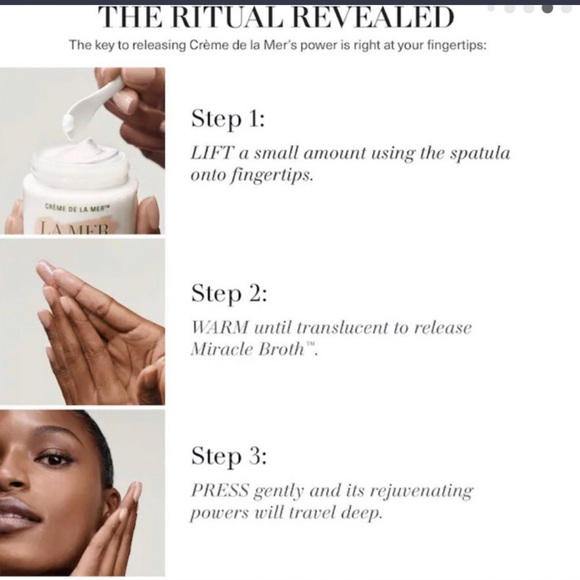 THE RITUAL REVEALED

The key to releasing Crème de la Mer's power is right at your fingertips:

CRÈME DE LA MER™

LA MER

Step 1:

LIFT a small amount using the spatula onto fingertips.

Step 2:

WARM until translucent to release Miracle Broth™.

Step 3:

PRESS gently and its rejuvenating powers will travel deep.